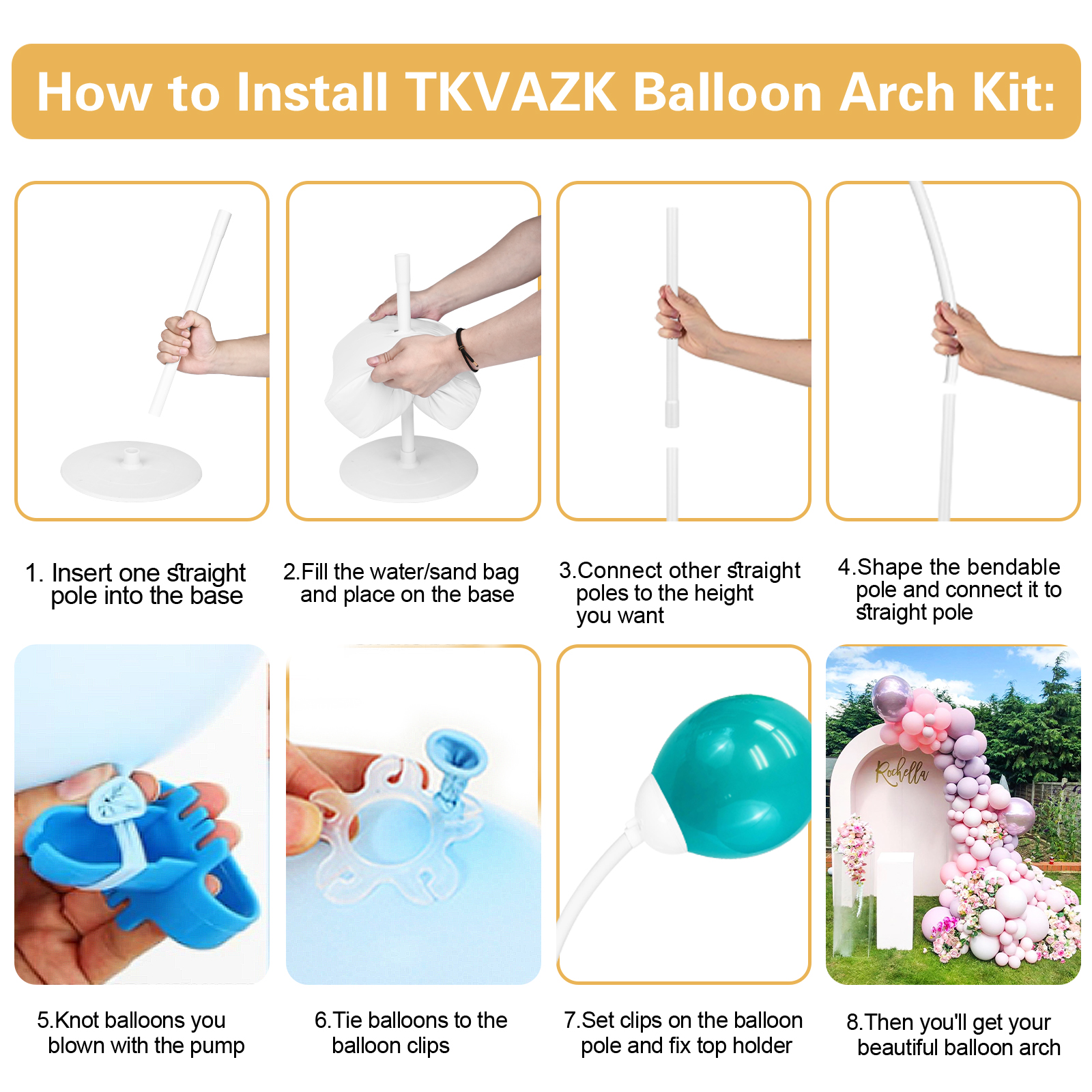 How to Install TKVAZK Balloon Arch Kit:

1. Insert one straight pole into the base

2.Fill the water/sand bag and place on the base

3.Connect other straight poles to the height you want

4.Shape the bendable pole and connect it to straight pole

Rochella

5.Knot balloons you blown with the pump

6.Tie balloons to the balloon clips

7.Set clips on the balloon pole and fix top holder

8.Then you'll get your beautiful balloon arch